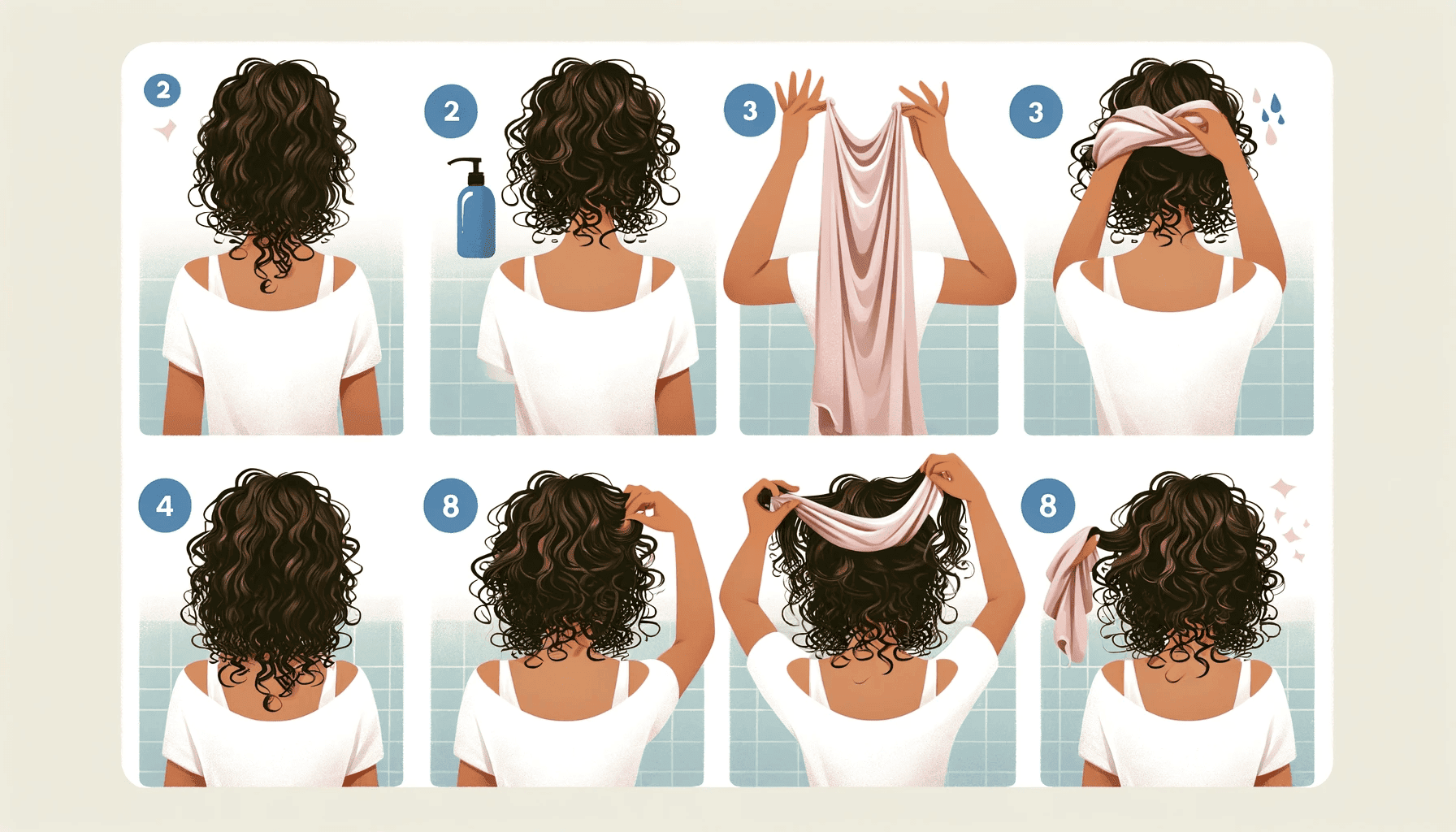 2

2

3

3

4

8

8